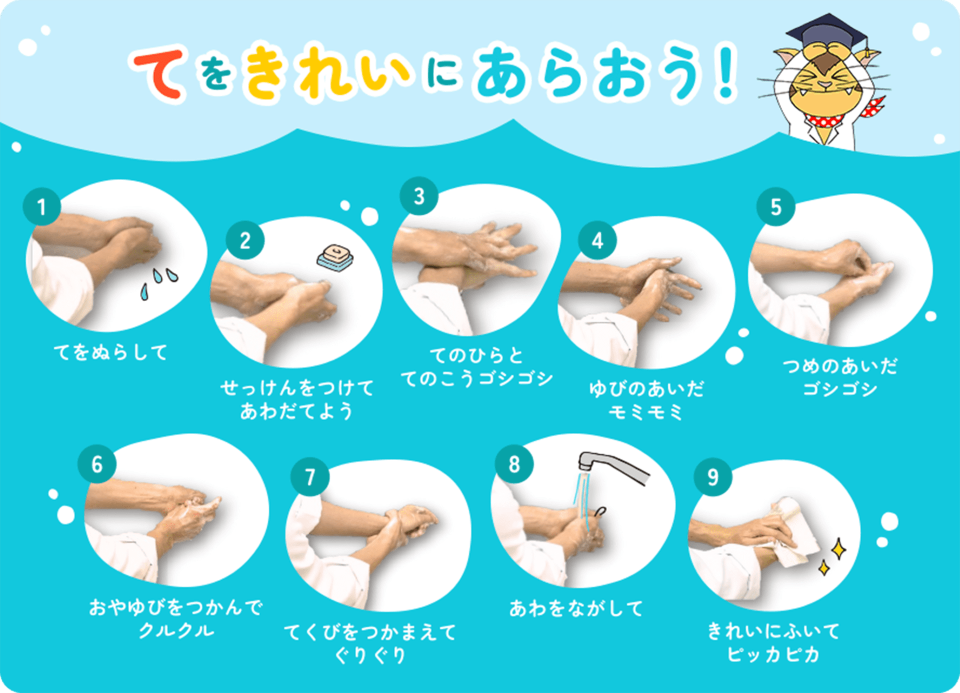 てをきれいにあらおう!

1
てをぬらして

2
せっけんをつけて
あわだてよう

3
てのひらと
てのこうゴシゴシ

4
ゆびのあいだ
モミモミ

5
つめのあいだ
ゴシゴシ

6
おやゆびをつかんで
クルクル

7
てくびをつかまえて
ぐりぐり

8
あわをながして

9
きれいにふいて
ピッカピカ